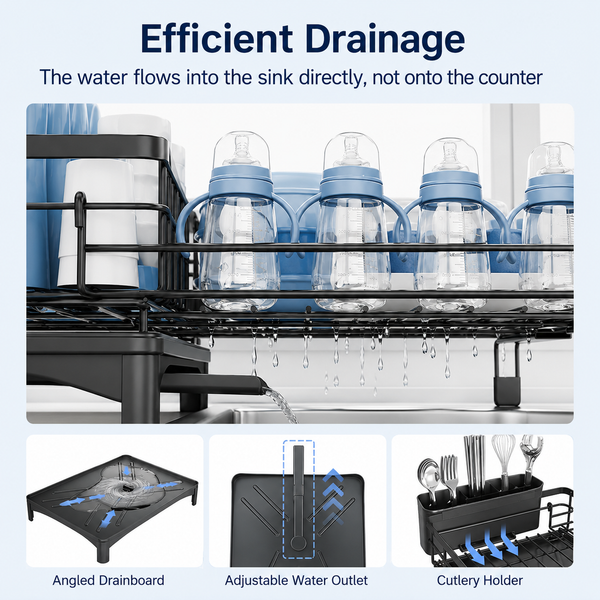 Efficient Drainage

The water flows into the sink directly, not onto the counter

Angled Drainboard

Adjustable Water Outlet

Cutlery Holder